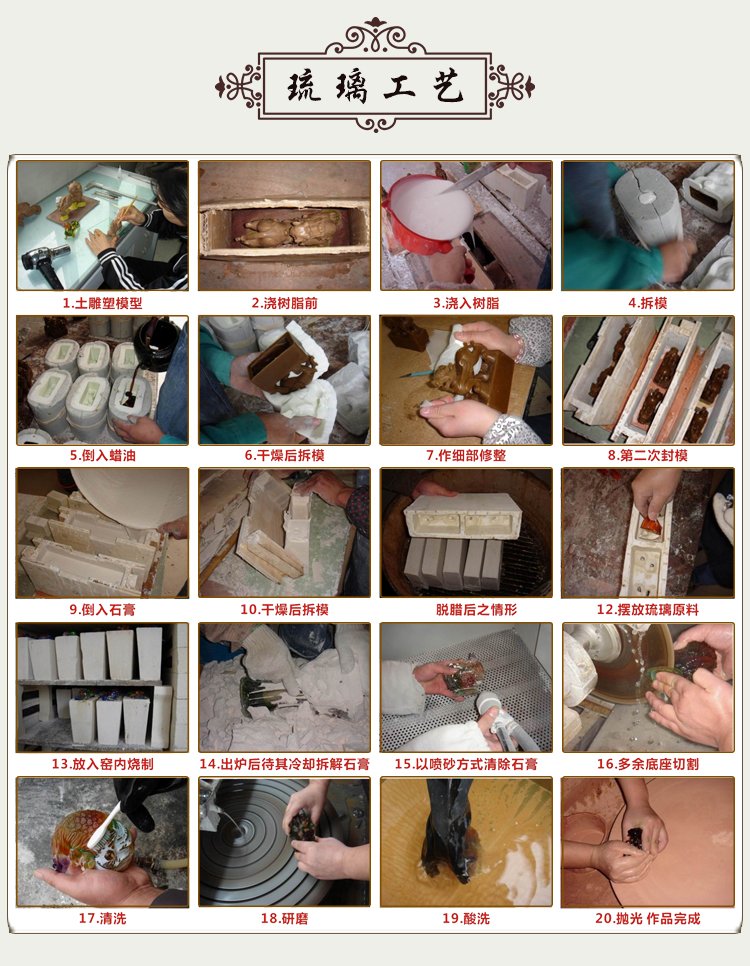 琉璃工艺

1.土雕塑模型

2.浇树脂前

3.浇入树脂

4.拆模

5.倒入蜡油

6.干燥后拆模

7.作细部修整

8.第二次封模

9.倒入石膏

10.干燥后拆模

脱腊后之情形

12.摆放琉璃原料

13.放入窑内烧制

14.出炉后待其冷却拆解石膏

15.以喷砂方式清除石膏

16.多余底座切割

17.清洗

18.研磨

19.酸洗

20.抛光 作品完成