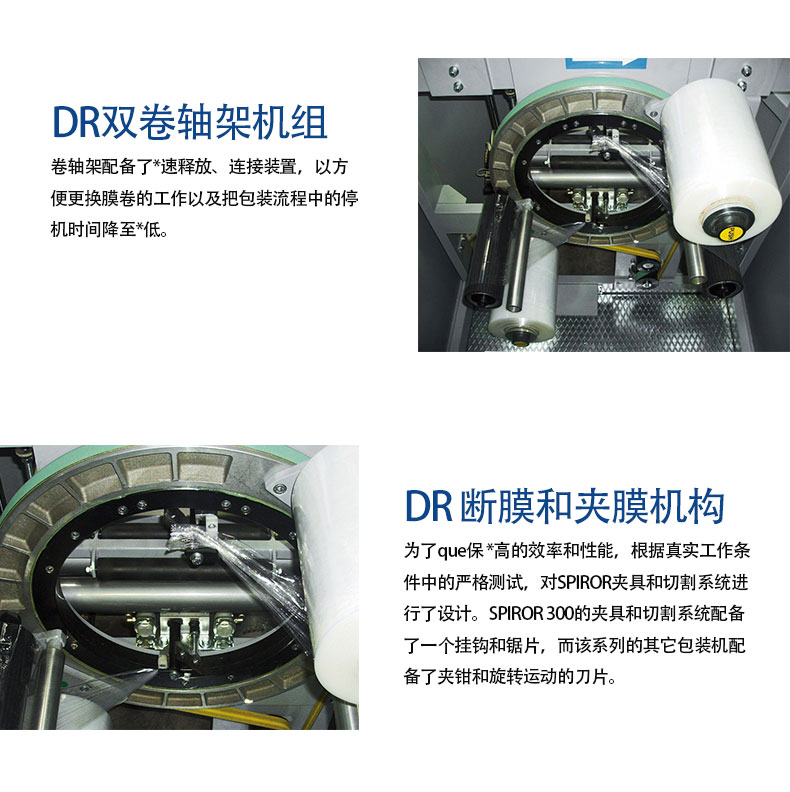 DR双卷轴架机组

卷轴架配备了*速释放、连接装置，以方便更换膜卷的工作以及把包装流程中的停机时间降至*低。

DR 断膜和夹膜机构

为了que保 *高的效率和性能，根据真实工作条件中的严格测试，对SPIROR夹具和切割系统进行了设计。SPIROR 300的夹具和切割系统配备了一个挂钩和锯片，而该系列的其它包装机配备了夹钳和旋转运动的刀片。