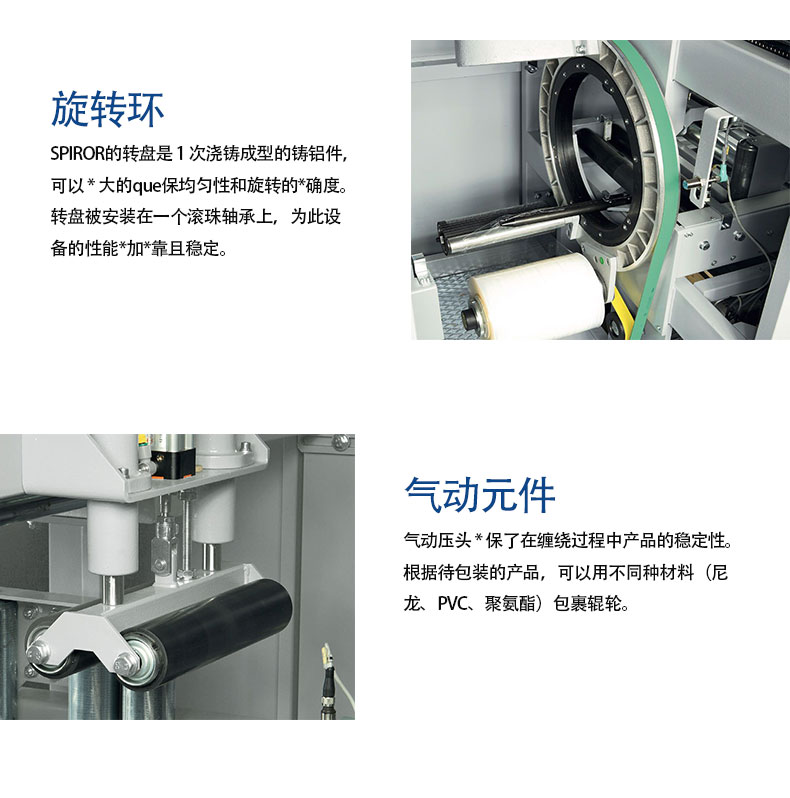 旋转环

SPIROR的转盘是 1 次浇铸成型的铸铝件，可以 * 大的que保均匀性和旋转的*确度。转盘被安装在一个滚珠轴承上，为此设备的性能*加*靠且稳定。

气动元件

气动压头 * 保了在缠绕过程中产品的稳定性。根据待包装的产品，可以用不同种材料（尼龙、PVC、聚氨酯）包裹辊轮。