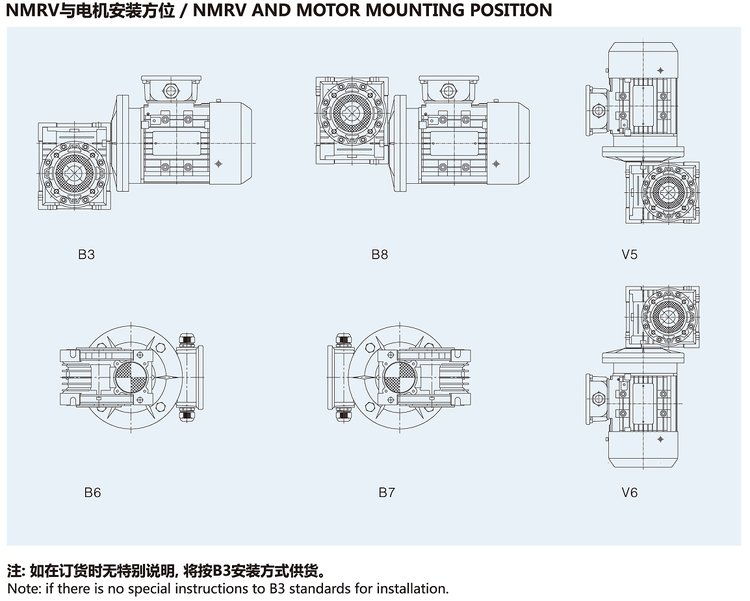 NMRV与电机安装方位 / NMRV AND MOTOR MOUNTING POSITION

B3

B8

V5

B6

B7

V6

注: 如在订货时无特别说明, 将按B3安装方式供货。
Note: if there is no special instructions to B3 standards for installation.