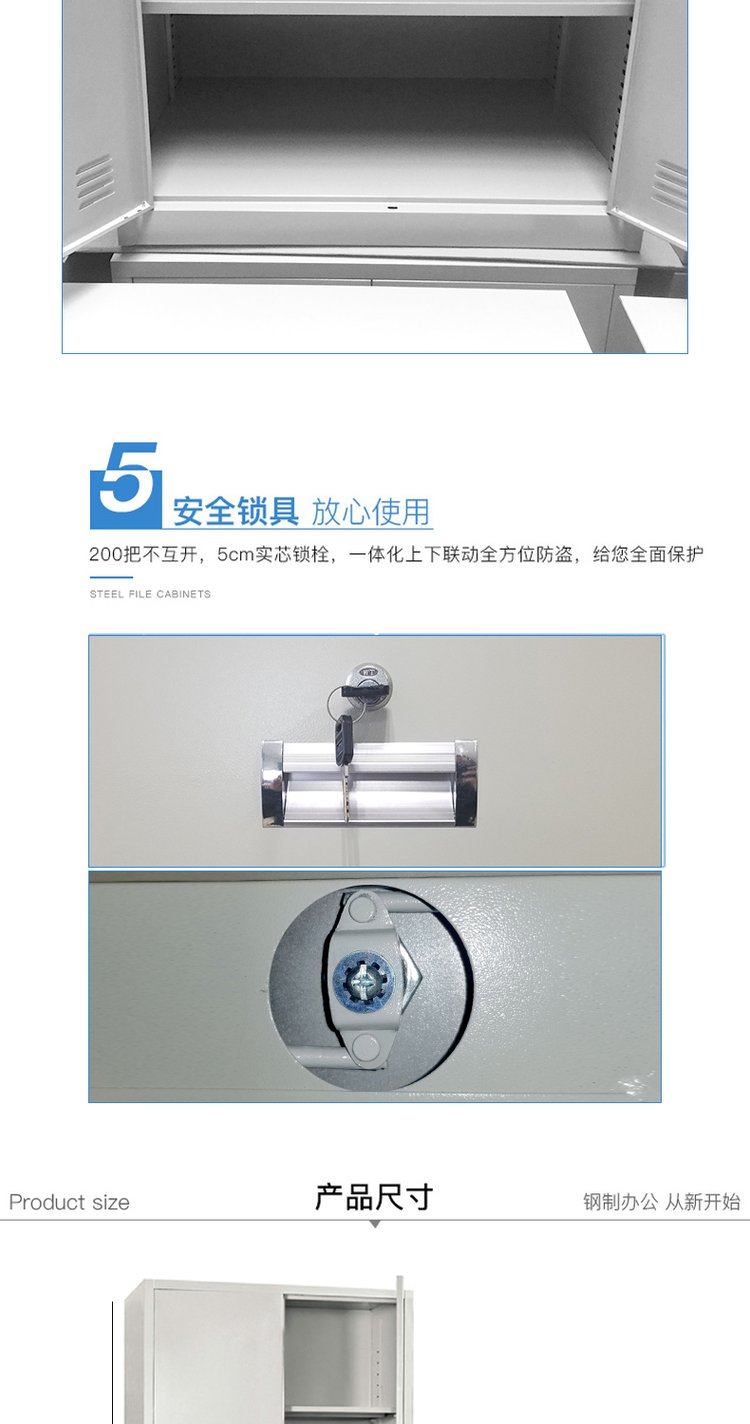 5

安全锁具 放心使用

200把不互开，5cm实芯锁栓，一体化上下联动全方位防盗，给您全面保护

STEEL FILE CABINETS

Product size

产品尺寸

钢制办公 从新开始