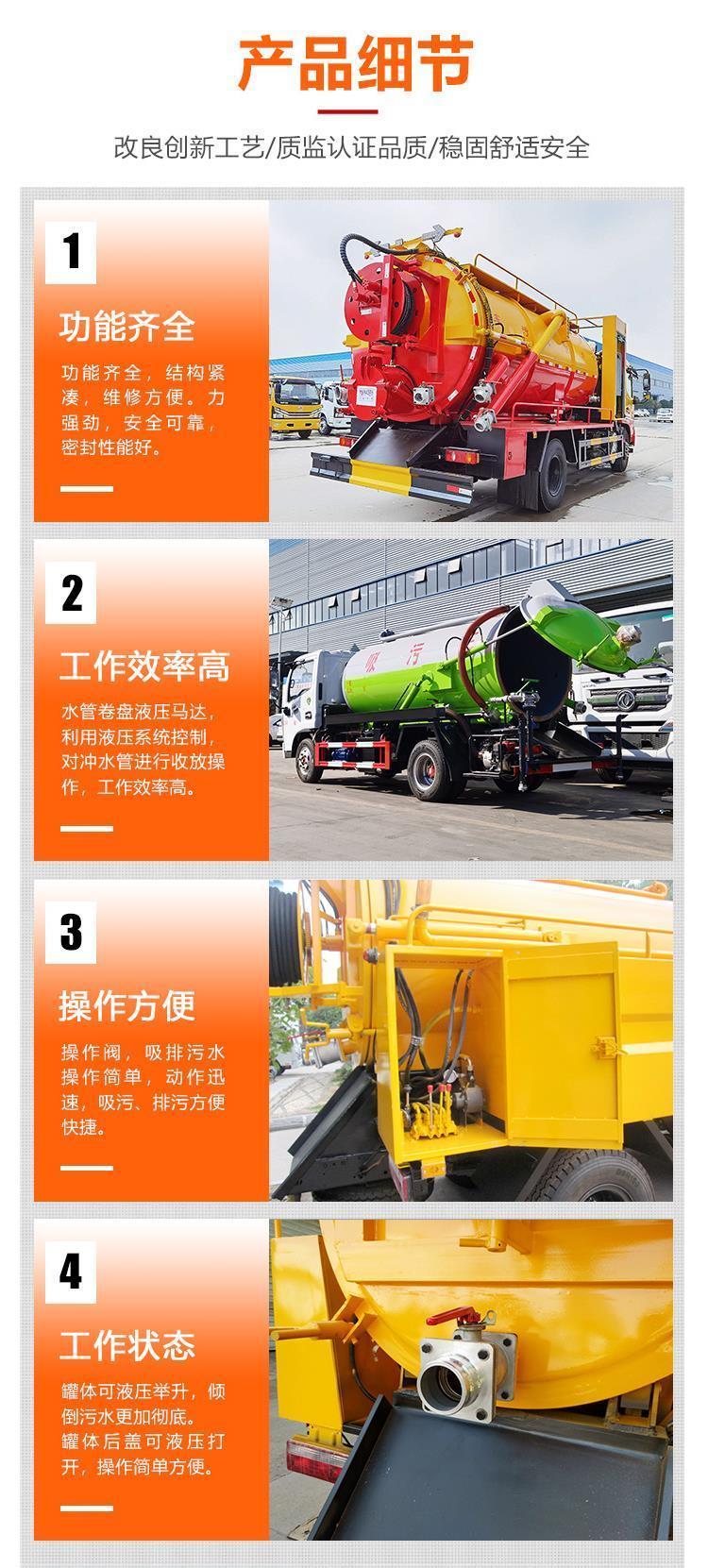 产品细节

改良创新工艺/质监认证品质/稳固舒适安全

1

功能齐全

功能齐全，结构紧凑，维修方便。力强劲，安全可靠，密封性能好。

2

工作效率高

水管卷盘液压马达，利用液压系统控制，对冲水管进行收放操作，工作效率高。

吸 污

3

操作方便

操作阀，吸排污水操作简单，动作迅速，吸污、排污方便快捷。

4

工作状态

罐体可液压举升，倾倒污水更加彻底。罐体后盖可液压打开，操作简单方便。