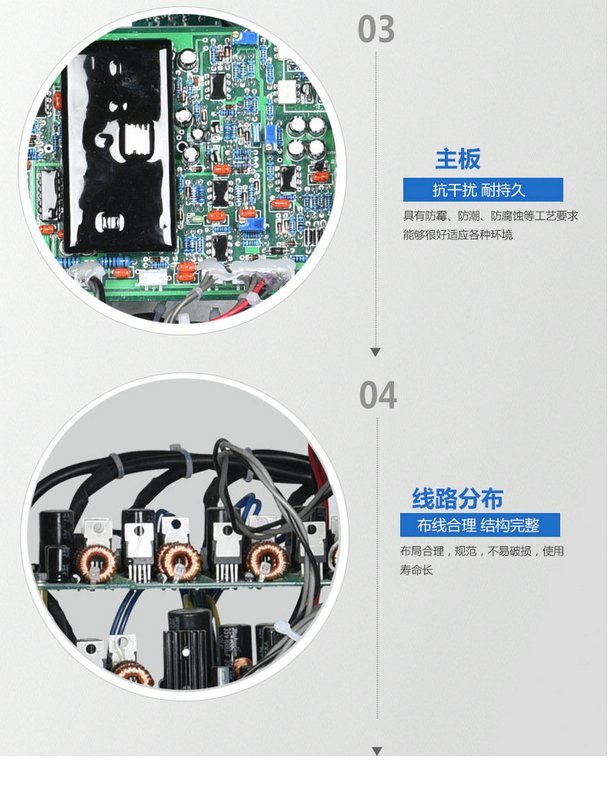 03

主板

抗干扰 耐持久

具有防霉、防潮、防腐蚀等工艺要求能够很好适应各种环境

04

线路分布

布线合理 结构完整

布局合理，规范，不易破损，使用寿命长