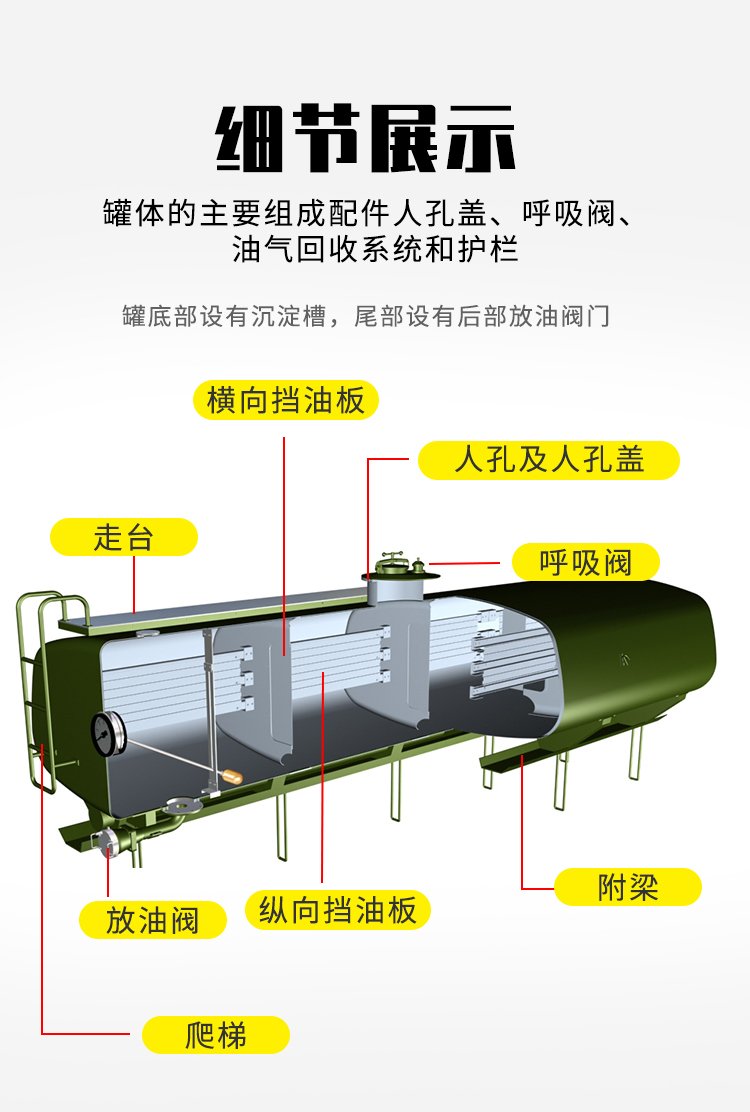 细节展示

罐体的主要组成配件人孔盖、呼吸阀、油气回收系统和护栏

罐底部设有沉淀槽，尾部设有后部放油阀门

横向挡油板

人孔及人孔盖

走台

呼吸阀

附梁

放油阀

纵向挡油板

爬梯