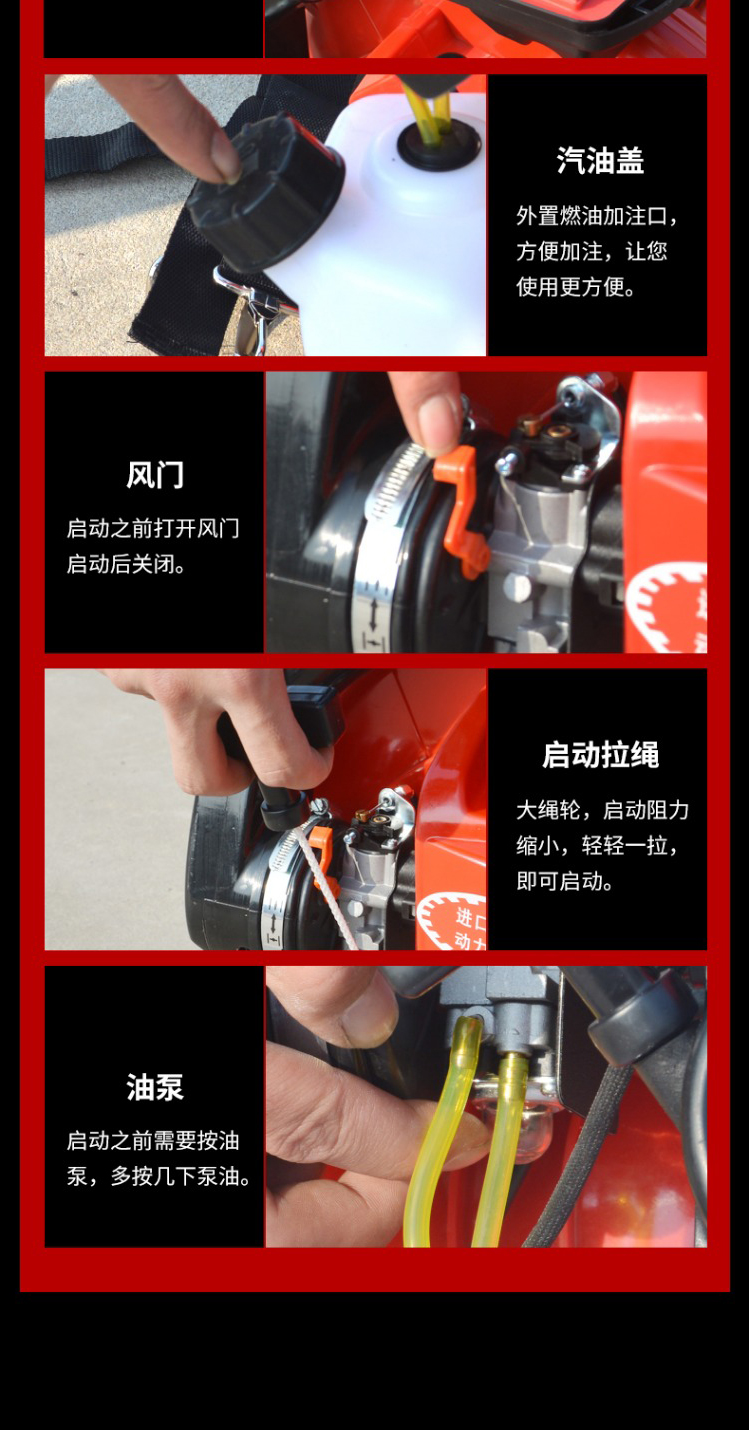 汽油盖

外置燃油加注口，方便加注，让您使用更方便。

风门

启动之前打开风门启动后关闭。

启动拉绳

大绳轮，启动阻力缩小，轻轻一拉，即可启动。

进口
动力

油泵

启动之前需要按油泵，多按几下泵油。