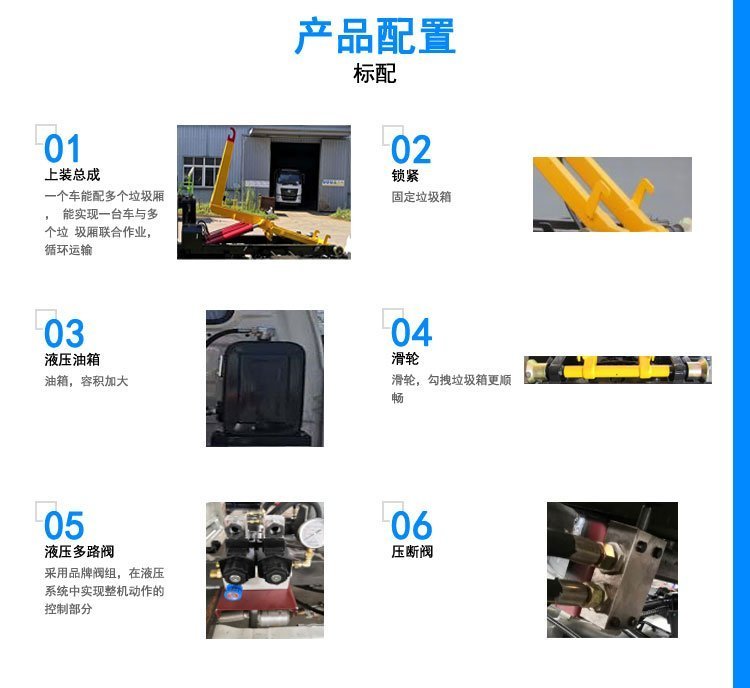 产品配置
标配

01
上装总成
一个车能配多个垃圾厢， 能实现一台车与多个垃 圾厢联合作业，循环运输

02
锁紧
固定垃圾箱

03
液压油箱
油箱，容积加大

04
滑轮
滑轮，勾拽垃圾箱更顺畅

05
液压多路阀
采用品牌阀组，在液压系统中实现整机动作的控制部分

06
压断阀