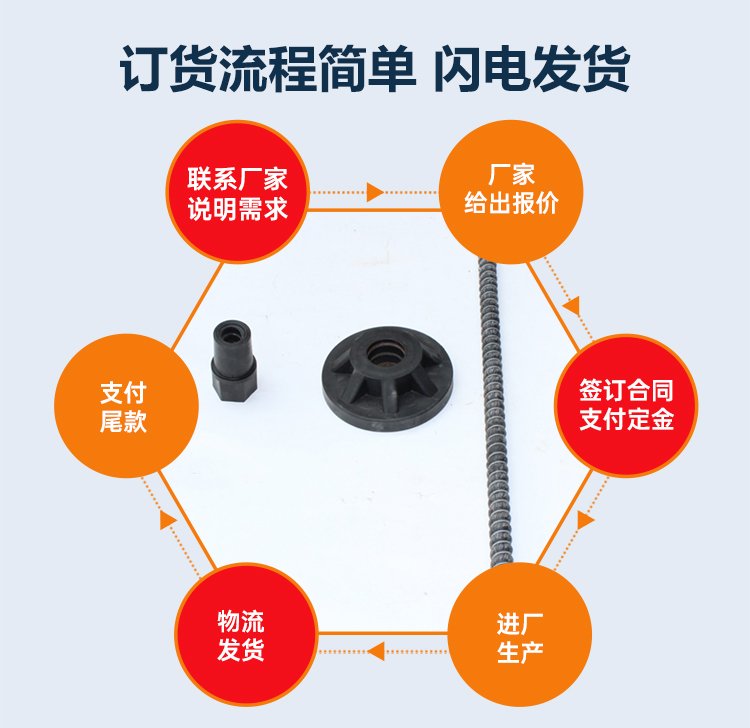 订货流程简单 闪电发货

联系厂家
说明需求

厂家
给出报价

签订合同
支付定金

进厂
生产

物流
发货

支付
尾款