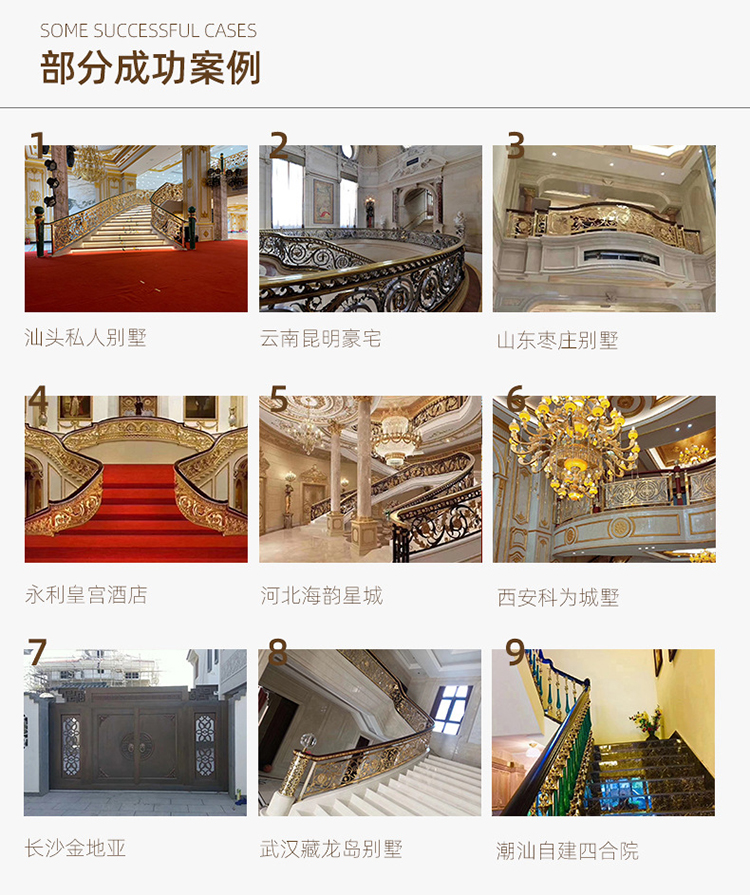 SOME SUCCESSFUL CASES
部分成功案例

1
汕头私人别墅

2
云南昆明豪宅

3
山东枣庄别墅

4
永利皇宫酒店

5
河北海韵星城

6
西安科为城墅

7
长沙金地亚

8
武汉藏龙岛别墅

9
潮汕自建四合院