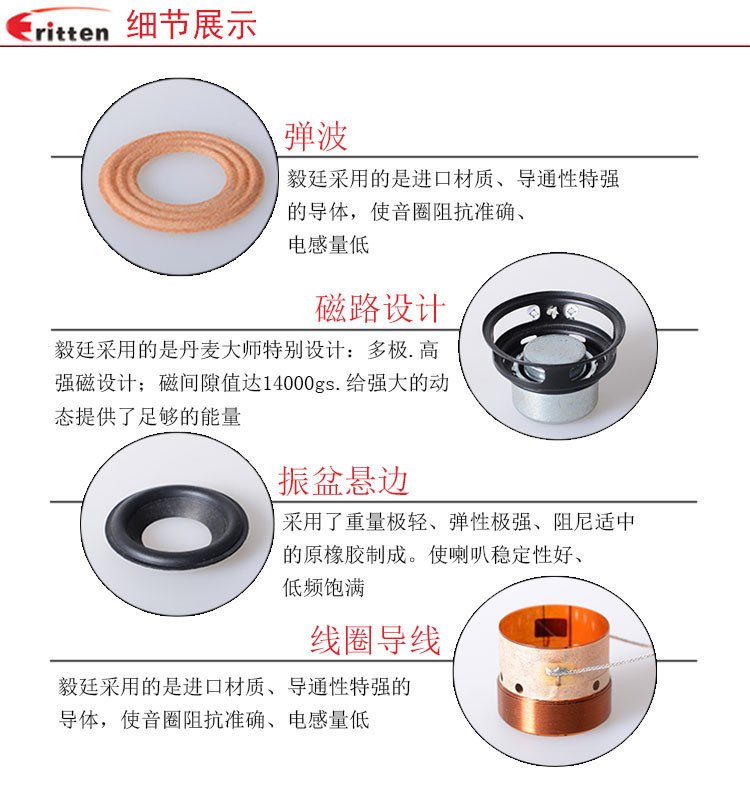 Eritten 细节展示

弹波

毅廷采用的是进口材质、导通性特强的导体，使音圈阻抗准确、电感量低

磁路设计

毅廷采用的是丹麦大师特别设计：多极.高强磁设计；磁间隙值达14000gs.给强大的动态提供了足够的能量

振盆悬边

采用了重量极轻、弹性极强、阻尼适中的原橡胶制成。使喇叭稳定性好、低频饱满

线圈导线

毅廷采用的是进口材质、导通性特强的导体，使音圈阻抗准确、电感量低