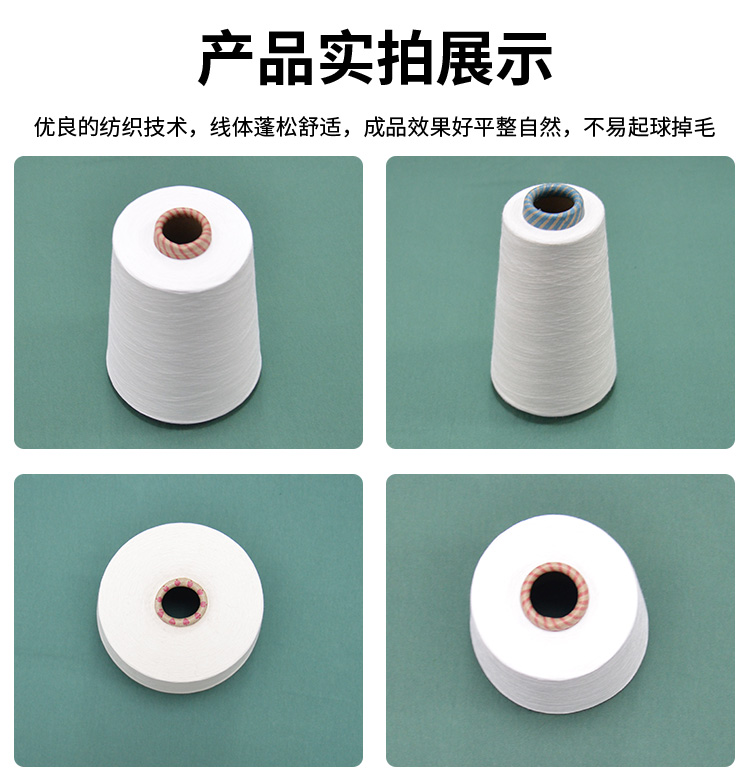 产品实拍展示

优良的纺织技术，线体蓬松舒适，成品效果好平整自然，不易起球掉毛