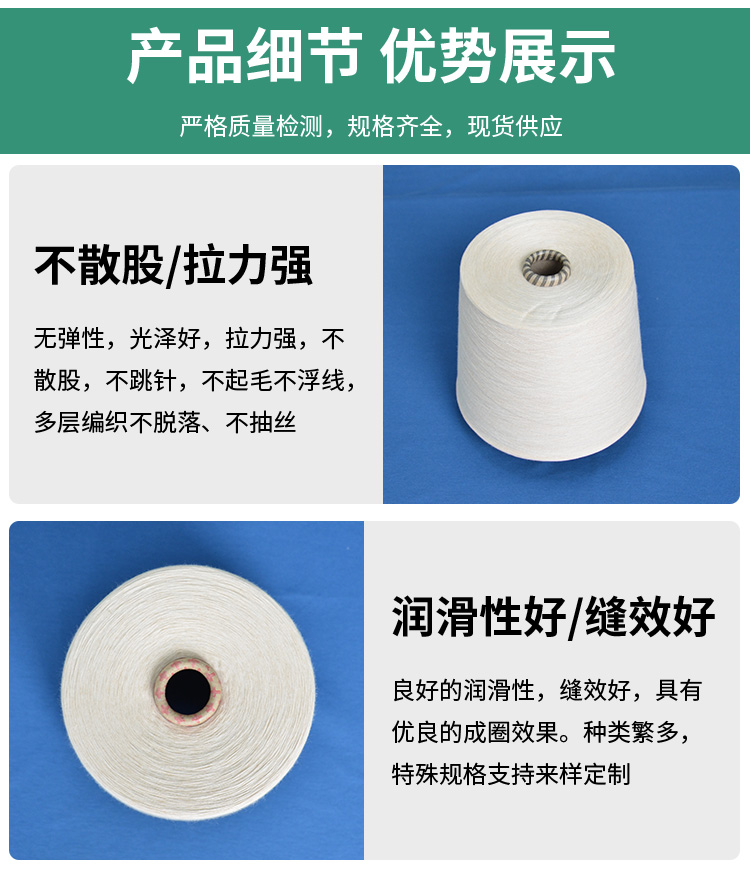 产品细节 优势展示

严格质量检测，规格齐全，现货供应

不散股/拉力强

无弹性，光泽好，拉力强，不散股，不跳针，不起毛不浮线，多层编织不脱落、不抽丝

润滑性好/缝效好

良好的润滑性，缝效好，具有优良的成圈效果。种类繁多，特殊规格支持来样定制