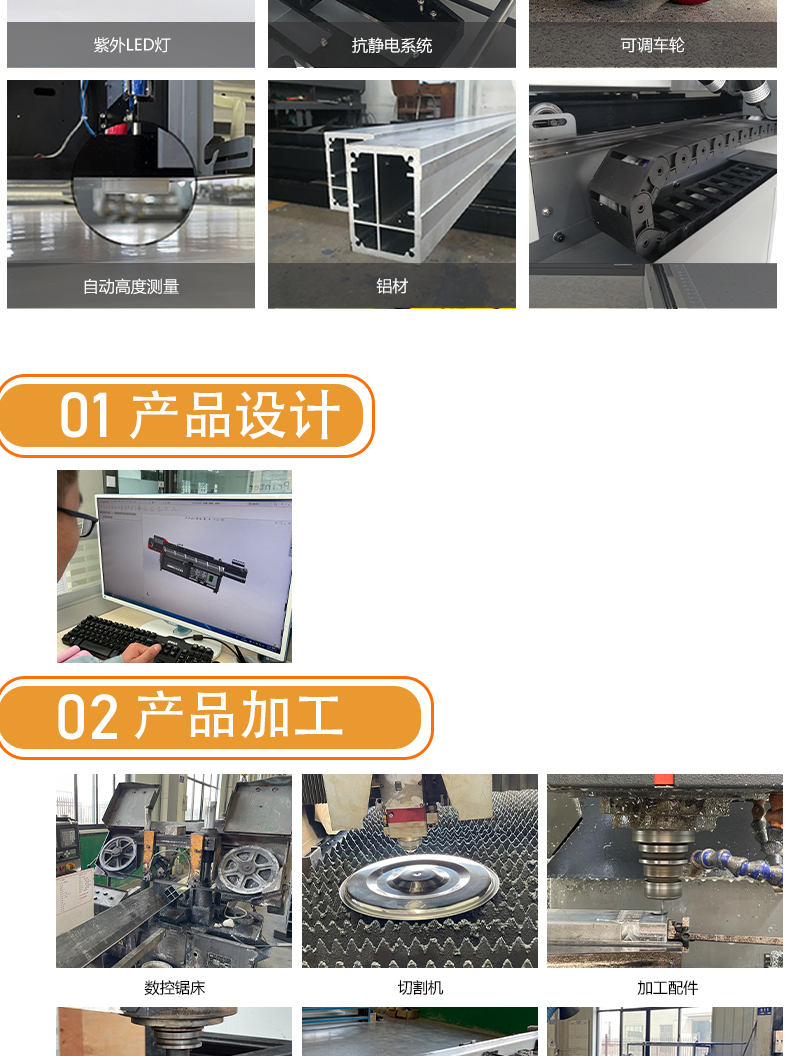 紫外LED灯

抗静电系统

可调车轮

自动高度测量

铝材

01 产品设计

02 产品加工

数控锯床

切割机

加工配件